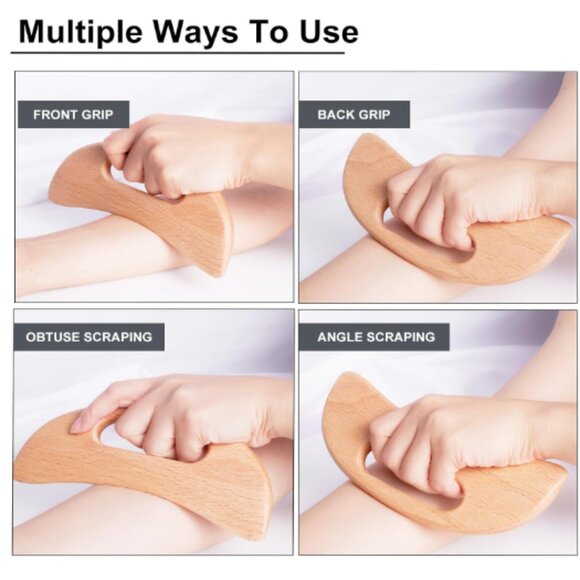 Multiple Ways To Use

FRONT GRIP

BACK GRIP

OBTUSE SCRAPING

ANGLE SCRAPING